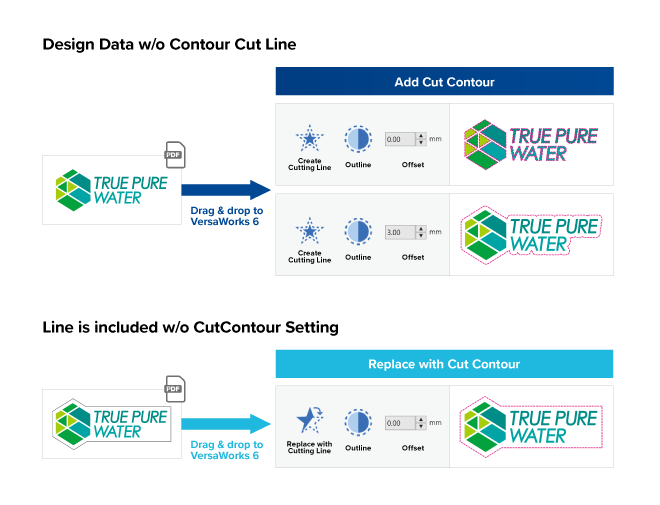 Design Data w/o Contour Cut Line

PDF

TRUE PURE WATER

Drag & drop to VersaWorks 6

Add Cut Contour

Create Cutting Line

Outline

0.00 mm

Offset

TRUE PURE WATER

Create Cutting Line

Outline

3.00 mm

Offset

TRUE PURE WATER

Line is included w/o CutContour Setting

PDF

TRUE PURE WATER

Drag & drop to VersaWorks 6

Replace with Cut Contour

Replace with Cutting Line

Outline

0.00 mm

Offset

TRUE PURE WATER